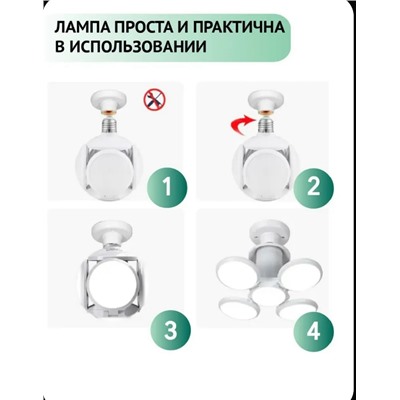 ЛАМПА ПРОСТА И ПРАКТИЧНА В ИСПОЛЬЗОВАНИИ

1

2

3

4