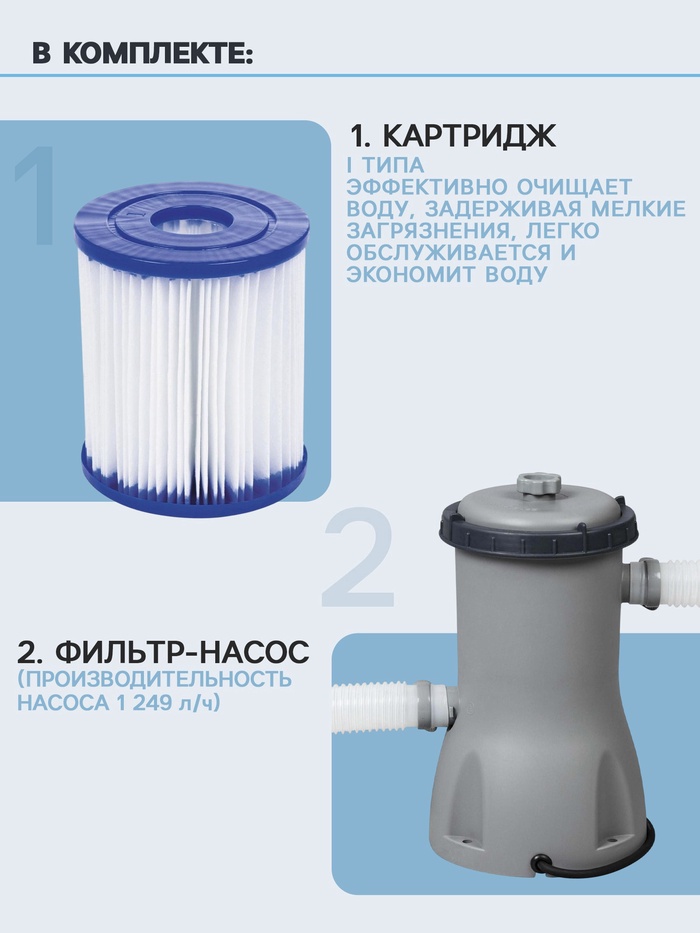 В КОМПЛЕКТЕ:

1

1. КАРТРИДЖ
I ТИПА
ЭФФЕКТИВНО ОЧИЩАЕТ ВОДУ, ЗАДЕРЖИВАЯ МЕЛКИЕ ЗАГРЯЗНЕНИЯ, ЛЕГКО ОБСЛУЖИВАЕТСЯ И ЭКОНОМИТ ВОДУ

2

2. ФИЛЬТР-НАСОС
(ПРОИЗВОДИТЕЛЬНОСТЬ НАСОСА 1 249 л/ч)