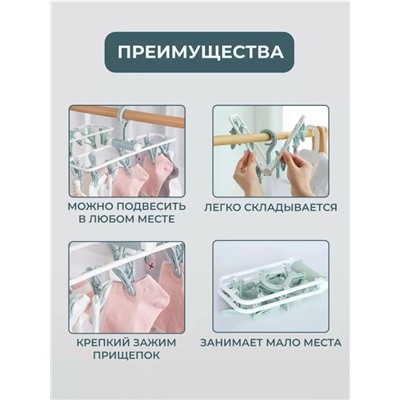 ПРЕИМУЩЕСТВА

МОЖНО ПОДВЕСИТЬ В ЛЮБОМ МЕСТЕ

ЛЕГКО СКЛАДЫВАЕТСЯ

КРЕПКИЙ ЗАЖИМ ПРИЩЕПОК

ЗАНИМАЕТ МАЛО МЕСТА