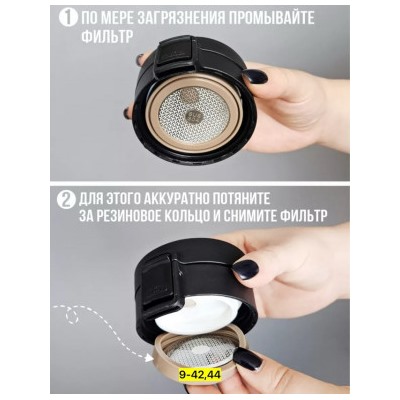 1 ПО МЕРЕ ЗАГРЯЗНЕНИЯ ПРОМЫВАЙТЕ ФИЛЬТР

2 ДЛЯ ЭТОГО АККУРАТНО ПОТЯНИТЕ ЗА РЕЗИНОВОЕ КОЛЬЦО И СНИМИТЕ ФИЛЬТР

9-42,44