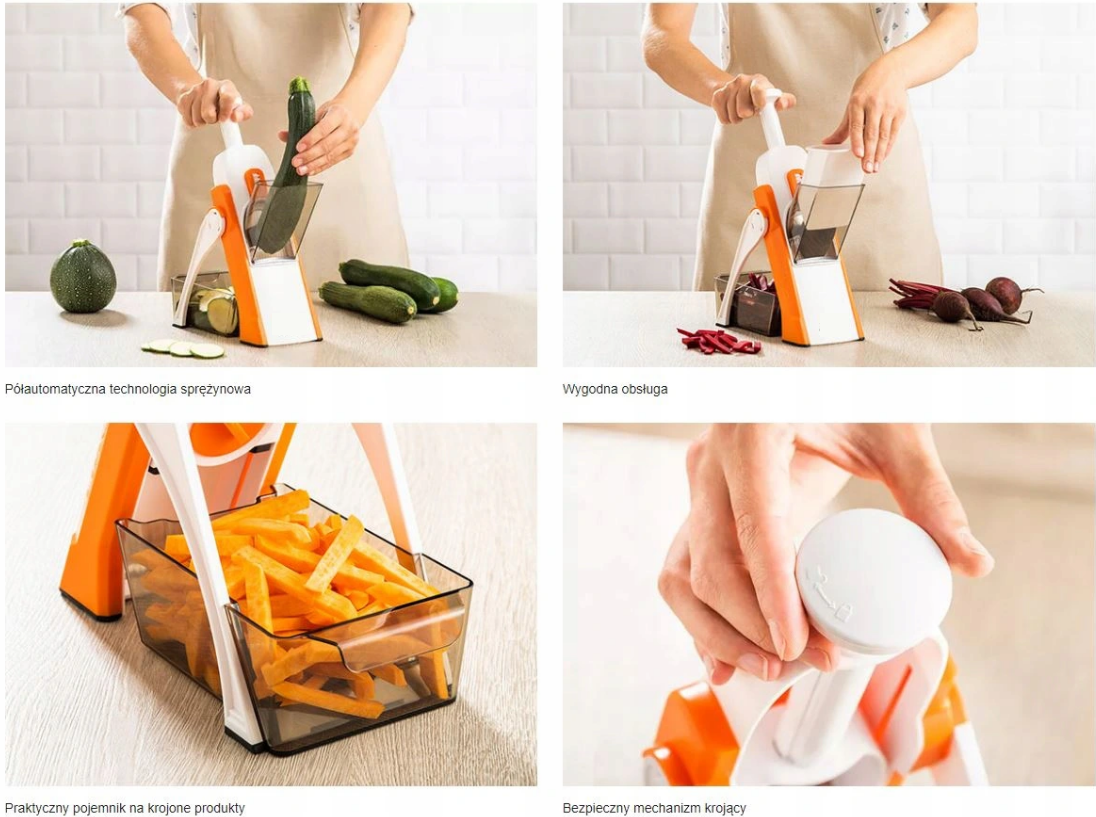 Półautomatyczna technologia sprężynowa

Wygodna obsługa

Praktyczny pojemnik na krojone produkty

Bezpieczny mechanizm krojący