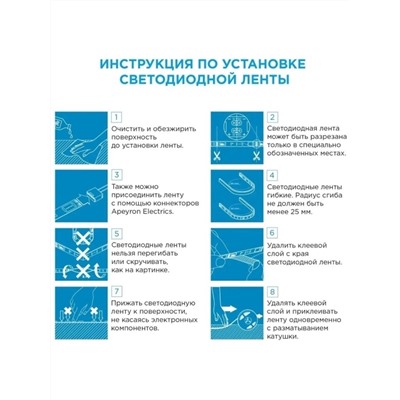 ИНСТРУКЦИЯ ПО УСТАНОВКЕ СВЕТОДИОДНОЙ ЛЕНТЫ

1
Очистить и обезжирить поверхность до установки ленты.

2
Светодиодная лента может быть разрезана только в специально обозначенных местах.

3
Также можно присоединить ленту с помощью коннекторов Apeyron Electrics.

4
Светодиодные ленты гибкие. Радиус сгиба не должен быть менее 25 мм.

5
Светодиодные ленты нельзя перегибать или скручивать, как на картинке.

6
Удалить клеевой слой с края светодиодной ленты.

7
Прижать светодиодную ленту к поверхности, не касаясь электронных компонентов.

8
Удалять клеевой слой и приклеивать ленту одновременно с разматыванием катушки.