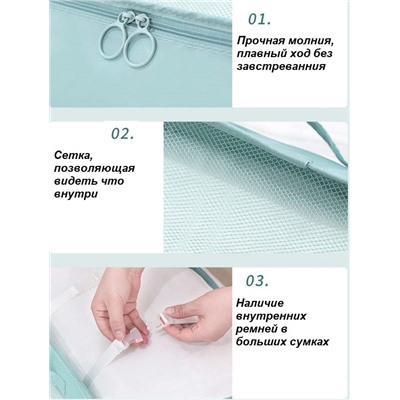 01.

Прочная молния, плавный ход без завстреванния

02.

Сетка, позволяющая видеть что внутри

03.

Наличие внутренних ремней в больших сумках