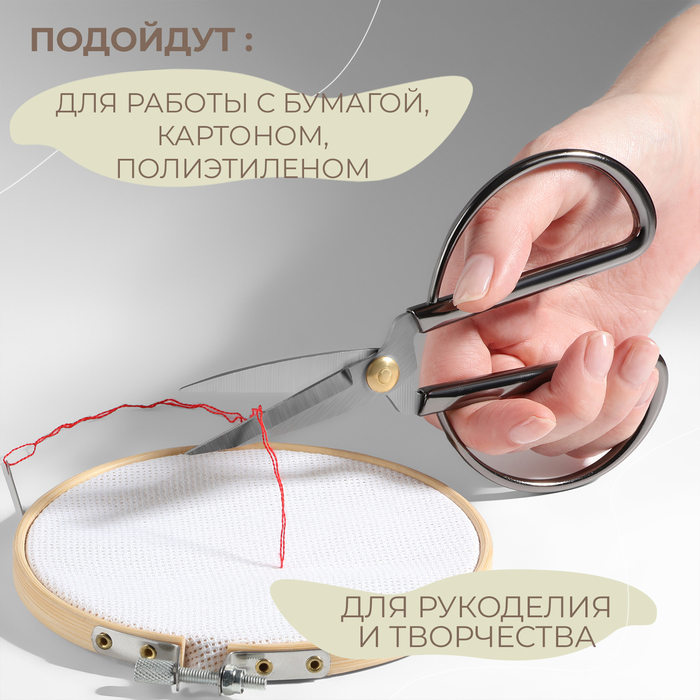 ПОДОЙДУТ :

ДЛЯ РАБОТЫ С БУМАГОЙ, КАРТОНОМ, ПОЛИЭТИЛЕНОМ

ДЛЯ РУКОДЕЛИЯ И ТВОРЧЕСТВА