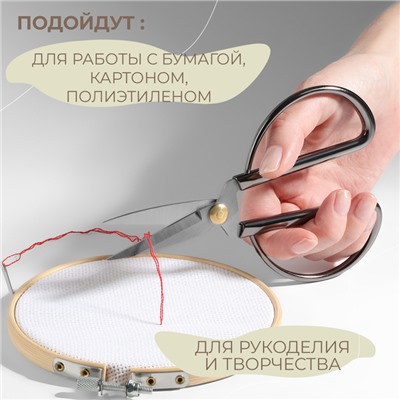 ПОДОЙДУТ :

ДЛЯ РАБОТЫ С БУМАГОЙ, КАРТОНОМ, ПОЛИЭТИЛЕНОМ

ДЛЯ РУКОДЕЛИЯ И ТВОРЧЕСТВА