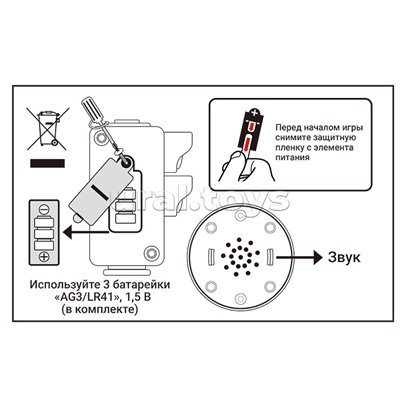 Перед началом игры снимите защитную пленку с элемента питания

ural.toys

Звук

Используйте 3 батарейки «AG3/LR41», 1,5 В (в комплекте)