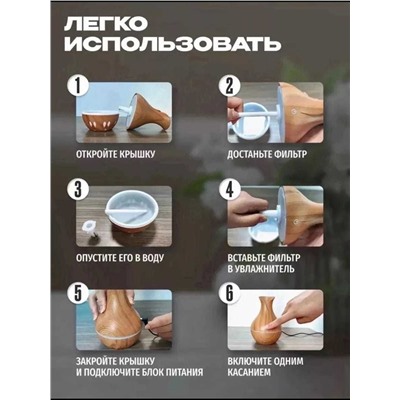 ЛЕГКО ИСПОЛЬЗОВАТЬ

1
ОТКРОЙТЕ КРЫШКУ

2
ДОСТАНЬТЕ ФИЛЬТР

3
ОПУСТИТЕ ЕГО В ВОДУ

4
ВСТАВЬТЕ ФИЛЬТР В УВЛАЖНИТЕЛЬ

5
ЗАКРОЙТЕ КРЫШКУ И ПОДКЛЮЧИТЕ БЛОК ПИТАНИЯ

6
ВКЛЮЧИТЕ ОДНИМ КАСАНИЕМ