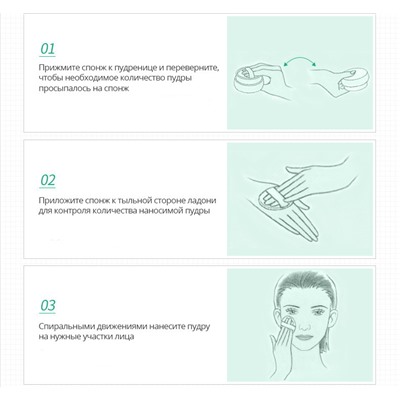 01

Прижмите спонж к пудренице и переверните, чтобы необходимое количество пудры просыпалось на спонж

02

Приложите спонж к тыльной стороне ладони для контроля количества наносимой пудры

03

Спиральными движениями нанесите пудру на нужные участки лица