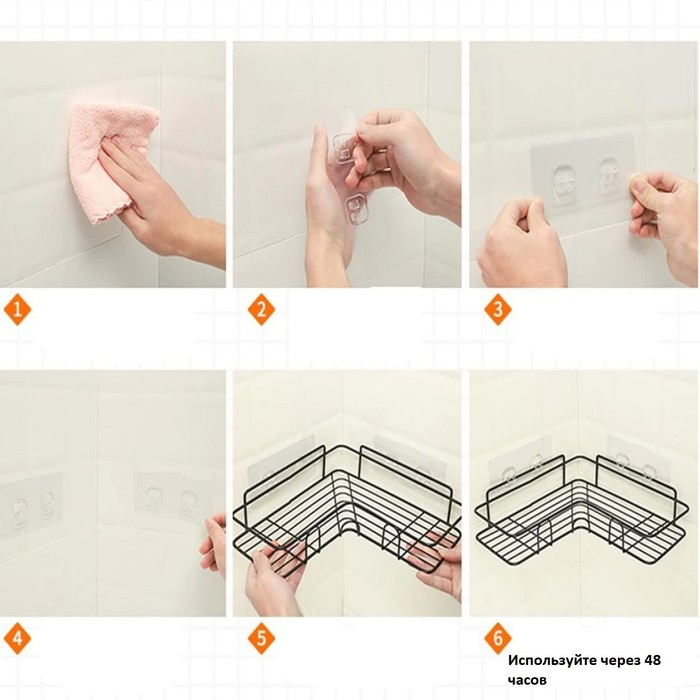 1

2

3

4

5

6

Используйте через 48 часов