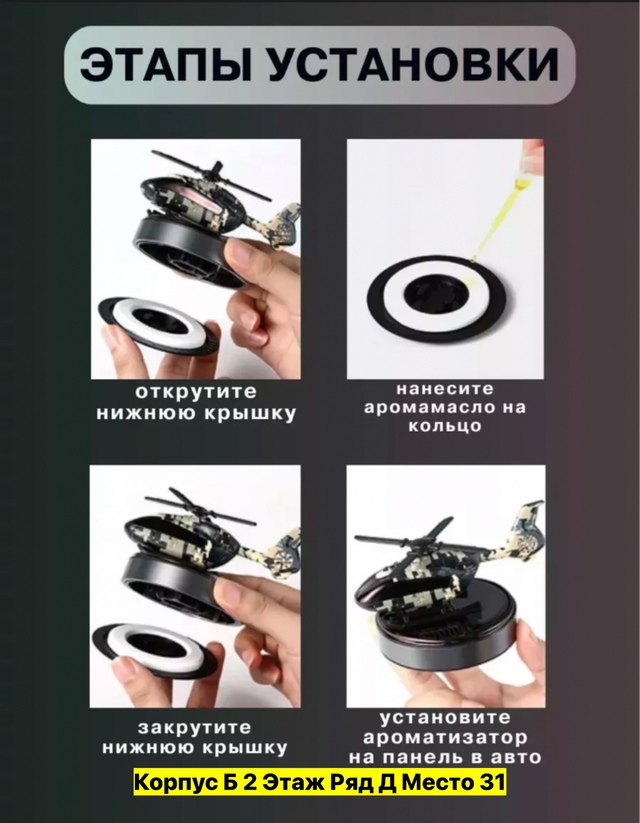 ЭТАПЫ УСТАНОВКИ

открутите нижнюю крышку

нанесите аромамасло на кольцо

закрутите нижнюю крышку

установите ароматизатор на панель в авто

Корпус Б 2 Этаж Ряд Д Место 31