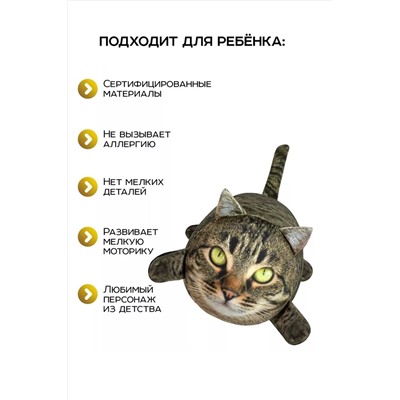 ПОДХОДИТ ДЛЯ РЕБЁНКА:

Сертифицированные материалы

Не вызывает аллергию

Нет мелких деталей

Развивает мелкую моторику

Любимый персонаж из детства