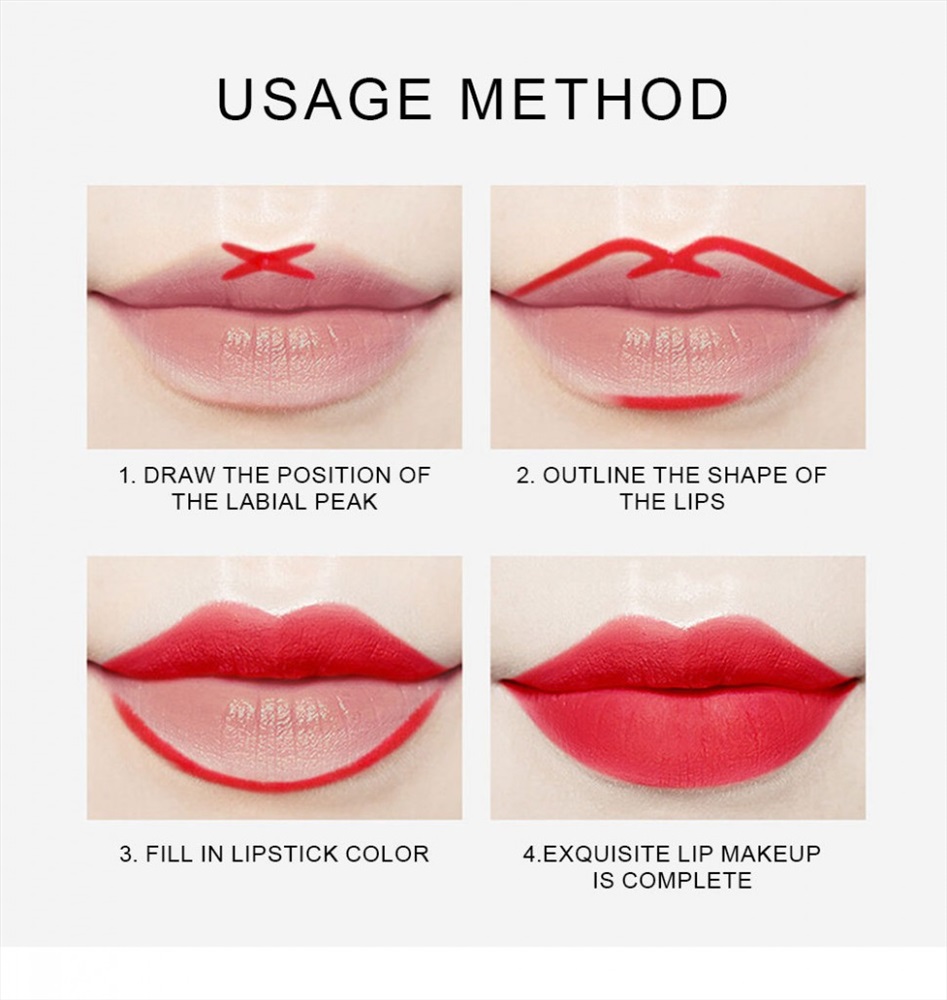 USAGE METHOD

1. DRAW THE POSITION OF THE LABIAL PEAK

2. OUTLINE THE SHAPE OF THE LIPS

3. FILL IN LIPSTICK COLOR

4.EXQUISITE LIP MAKEUP IS COMPLETE