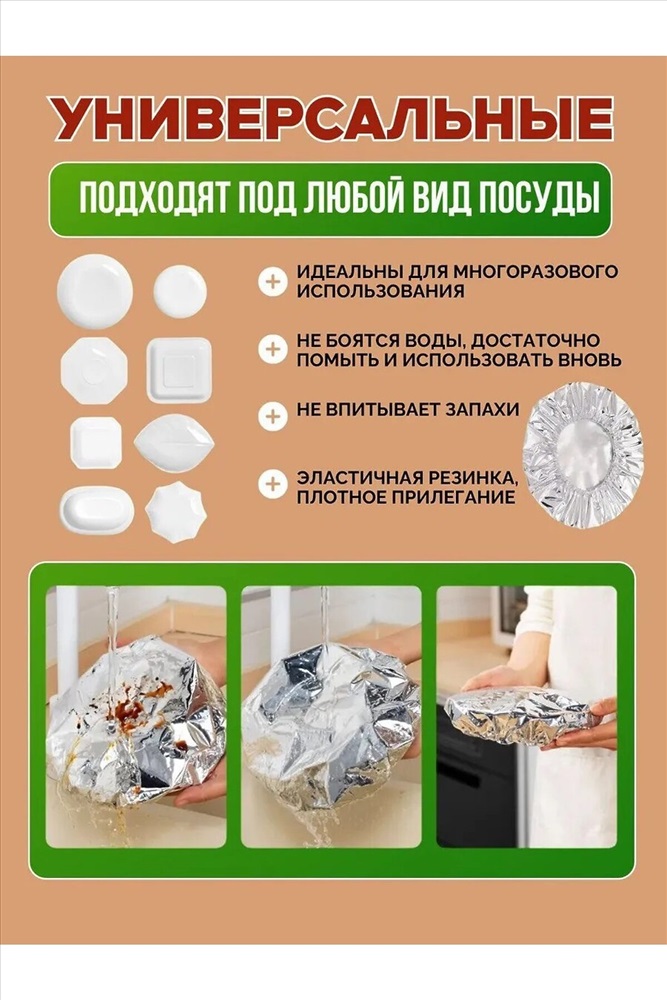 УНИВЕРСАЛЬНЫЕ

ПОДХОДЯТ ПОД ЛЮБОЙ ВИД ПОСУДЫ

+ ИДЕАЛЬНЫ ДЛЯ МНОГОРАЗОВОГО ИСПОЛЬЗОВАНИЯ

+ НЕ БОЯТСЯ ВОДЫ, ДОСТАТОЧНО ПОМЫТЬ И ИСПОЛЬЗОВАТЬ ВНОВЬ

+ НЕ ВПИТЫВАЕТ ЗАПАХИ

+ ЭЛАСТИЧНАЯ РЕЗИНКА, ПЛОТНОЕ ПРИЛЕГАНИЕ