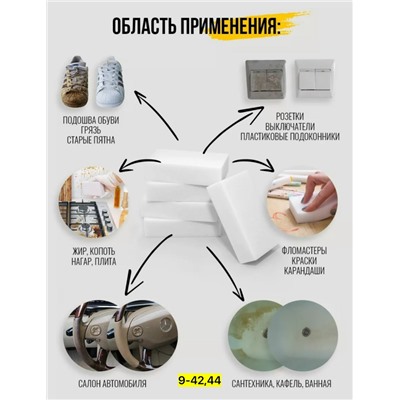 ОБЛАСТЬ ПРИМЕНЕНИЯ:

ПОДОШВА ОБУВИ
ГРЯЗЬ
СТАРЫЕ ПЯТНА

РОЗЕТКИ
ВЫКЛЮЧАТЕЛИ
ПЛАСТИКОВЫЕ ПОДОКОННИКИ

ЖИР, КОПОТЬ
НАГАР, ПЛИТА

ФЛОМАСТЕРЫ
КРАСКИ
КАРАНДАШИ

САЛОН АВТОМОБИЛЯ

9-42,44

САНТЕХНИКА, КАФЕЛЬ, ВАННАЯ