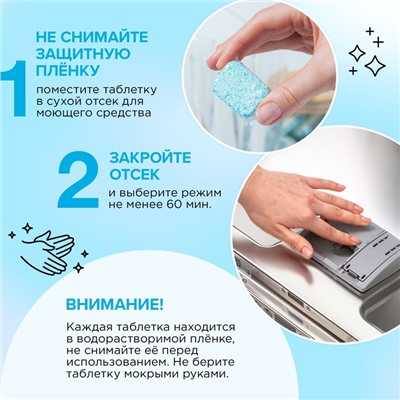 1
НЕ СНИМАЙТЕ ЗАЩИТНУЮ ПЛЁНКУ

поместите таблетку в сухой отсек для моющего средства

2
ЗАКРОЙТЕ ОТСЕК

и выберите режим не менее 60 мин.

ВНИМАНИЕ!

Каждая таблетка находится в водорастворимой плёнке, не снимайте её перед использованием. Не берите таблетку мокрыми руками.