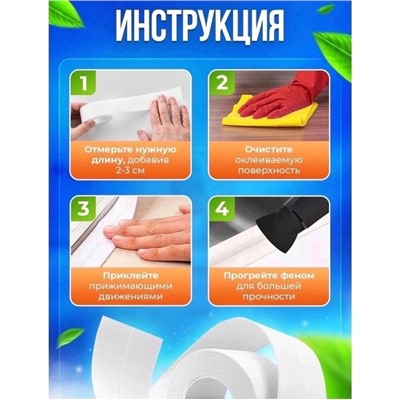 ИНСТРУКЦИЯ

1

Отмерьте нужную длину, добавив 2-3 см

2

Очистите оклеиваемую поверхность

3

Приклейте прижимающими движениями

4

Прогрейте феном для большей прочности